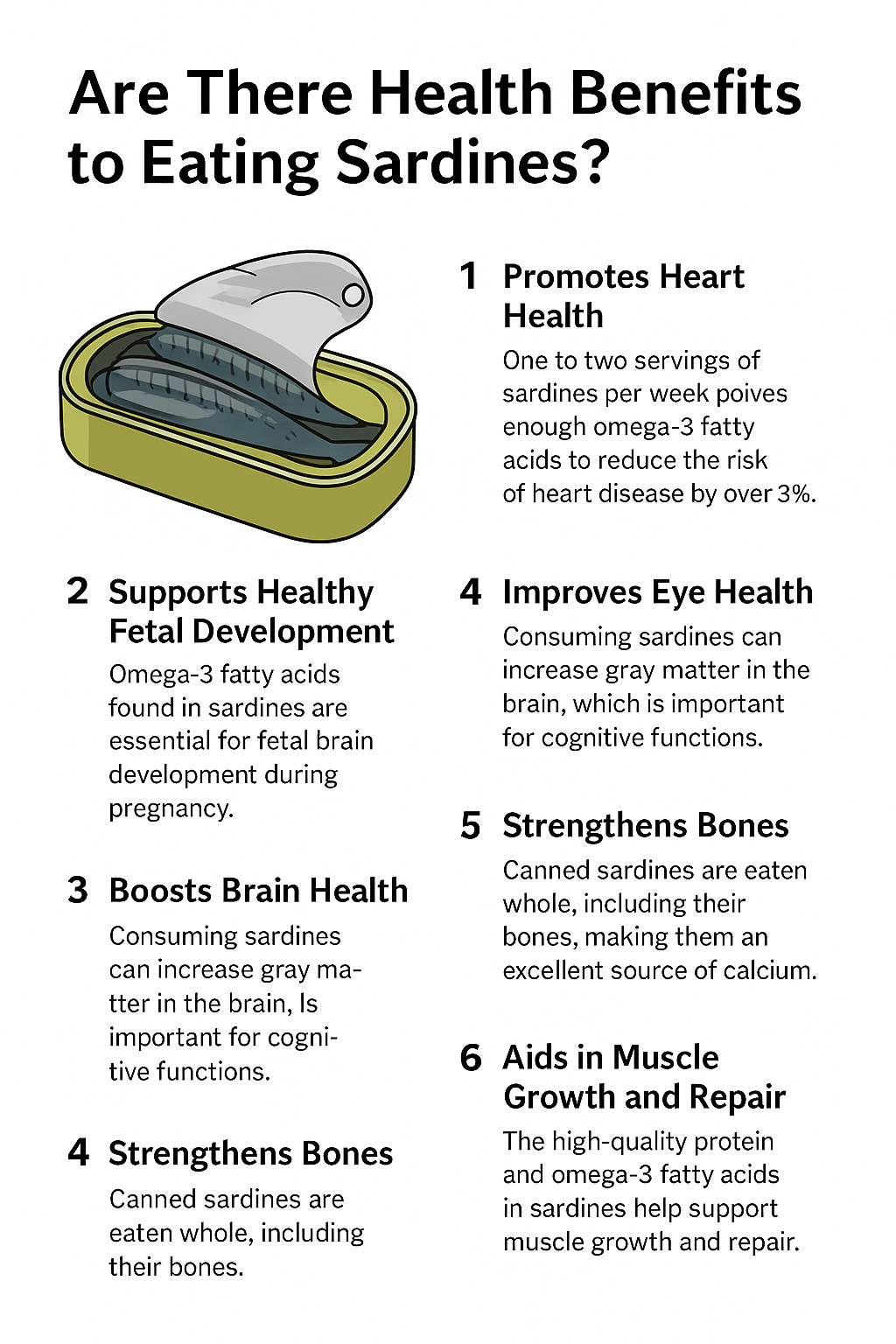 Are There Health Benefits to Eating Sardines?

1 Promotes Heart Health

One to two servings of sardines per week poives enough omega-3 fatty acids to reduce the risk of heart disease by over 3%.

2 Supports Healthy Fetal Development

Omega-3 fatty acids found in sardines are essential for fetal brain development during pregnancy.

3 Boosts Brain Health

Consuming sardines can increase gray matter in the brain, Is important for cognitive functions.

4 Strengthens Bones

Canned sardines are eaten whole, including their bones.

4 Improves Eye Health

Consuming sardines can increase gray matter in the brain, which is important for cognitive functions.

5 Strengthens Bones

Canned sardines are eaten whole, including their bones, making them an excellent source of calcium.

6 Aids in Muscle Growth and Repair

The high-quality protein and omega-3 fatty acids in sardines help support muscle growth and repair.